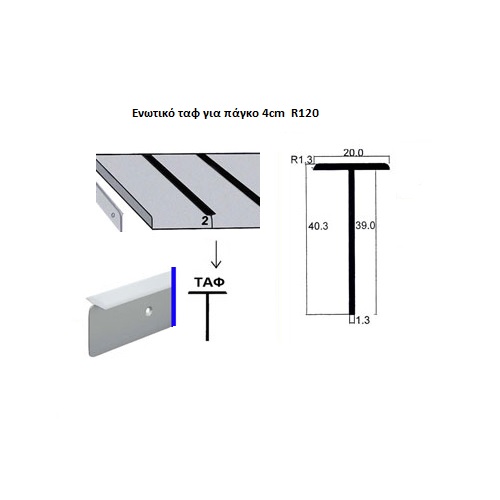 Ενωτικό ταφ για πάγκο 4cm R120

2

ΤΑΦ

R1.3 20.0

40.3 39.0

1.3