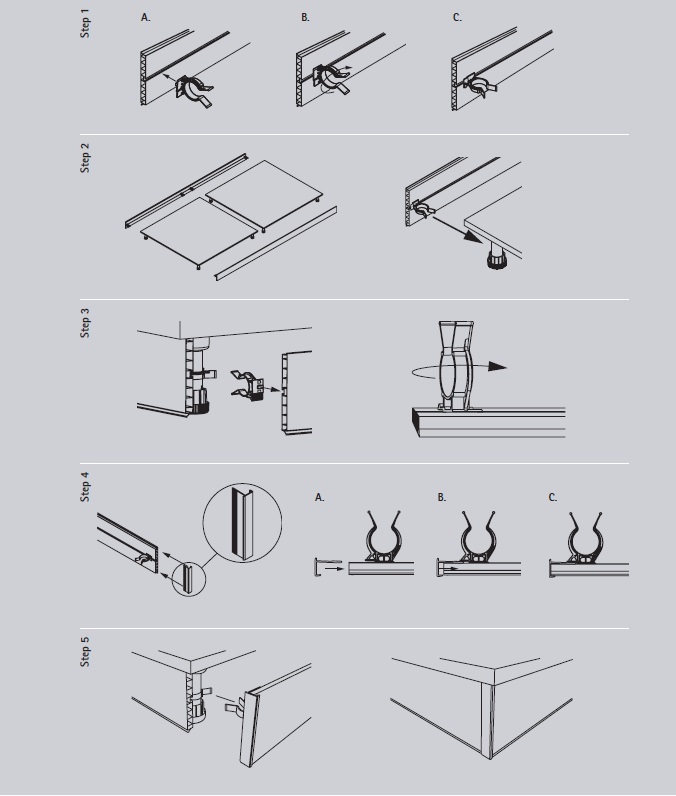 Step 1

A.

B.

C.

Step 2

Step 3

Step 4

A.

B.

C.

Step 5