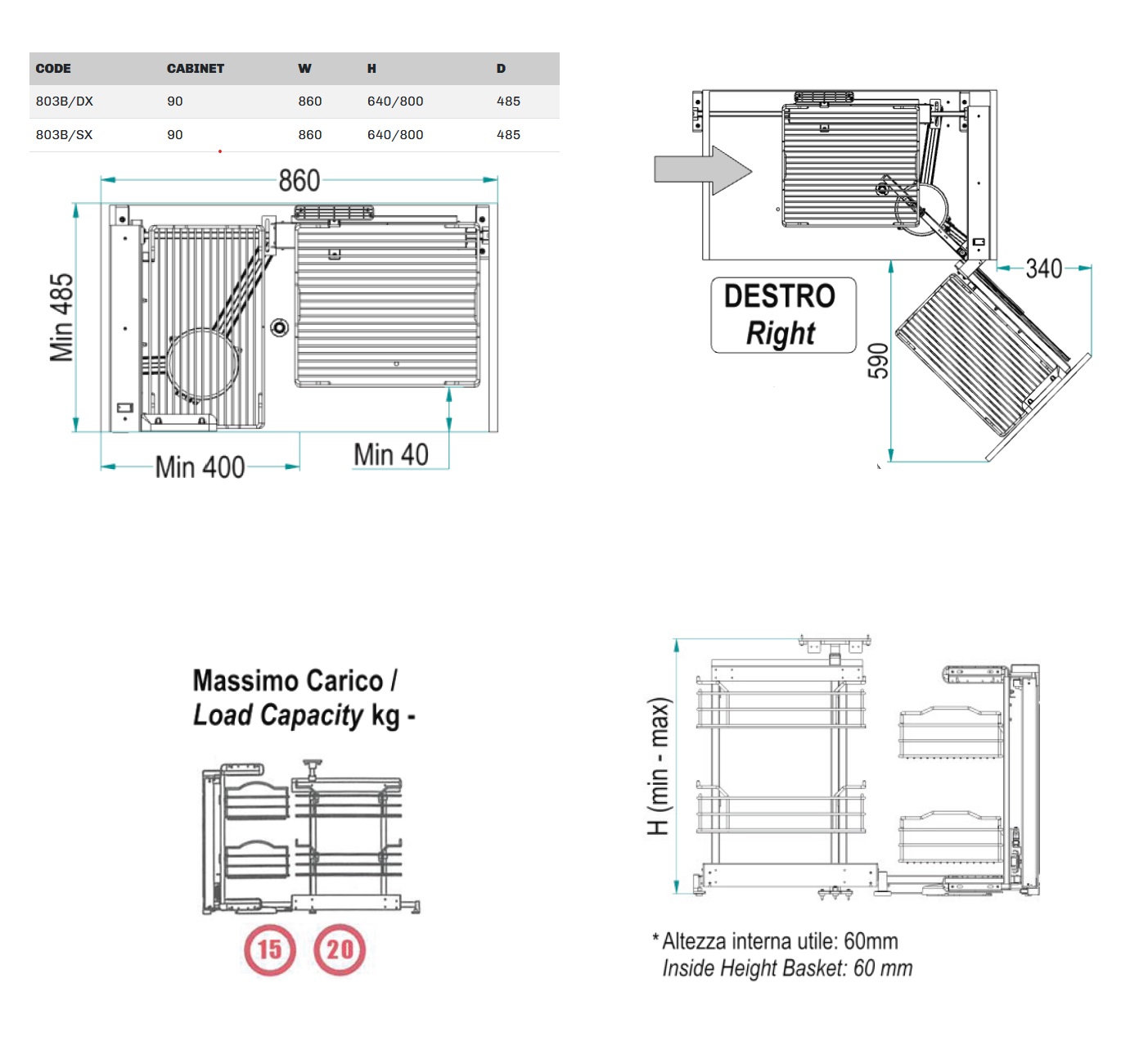 | CODE | CABINET | W | H | D |
|---|---|---|---|---|
| 803B/DX | 90 | 860 | 640/800 | 485 |
| 803B/SX | 90 | 860 | 640/800 | 485 |

860

Min 485

Min 400

Min 40

DESTRO
Right

340

590

Massimo Carico /
Load Capacity kg -

15

20

H (min - max)

* Altezza interna utile: 60mm
Inside Height Basket: 60 mm