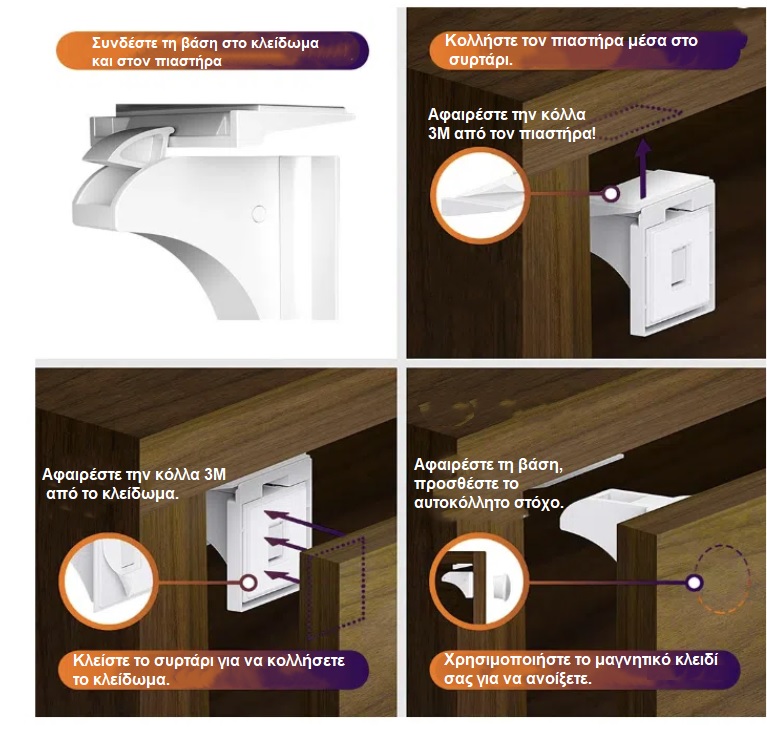 Συνδέστε τη βάση στο κλείδωμα και στον πιαστήρα

Κολλήστε τον πιαστήρα μέσα στο συρτάρι.

Αφαιρέστε την κόλλα 3M από τον πιαστήρα!

Αφαιρέστε την κόλλα 3M από το κλείδωμα.

Κλείστε το συρτάρι για να κολλήσετε το κλείδωμα.

Αφαιρέστε τη βάση, προσθέστε το αυτοκόλλητο στόχο.

Χρησιμοποιήστε το μαγνητικό κλειδί σας για να ανοίξετε.