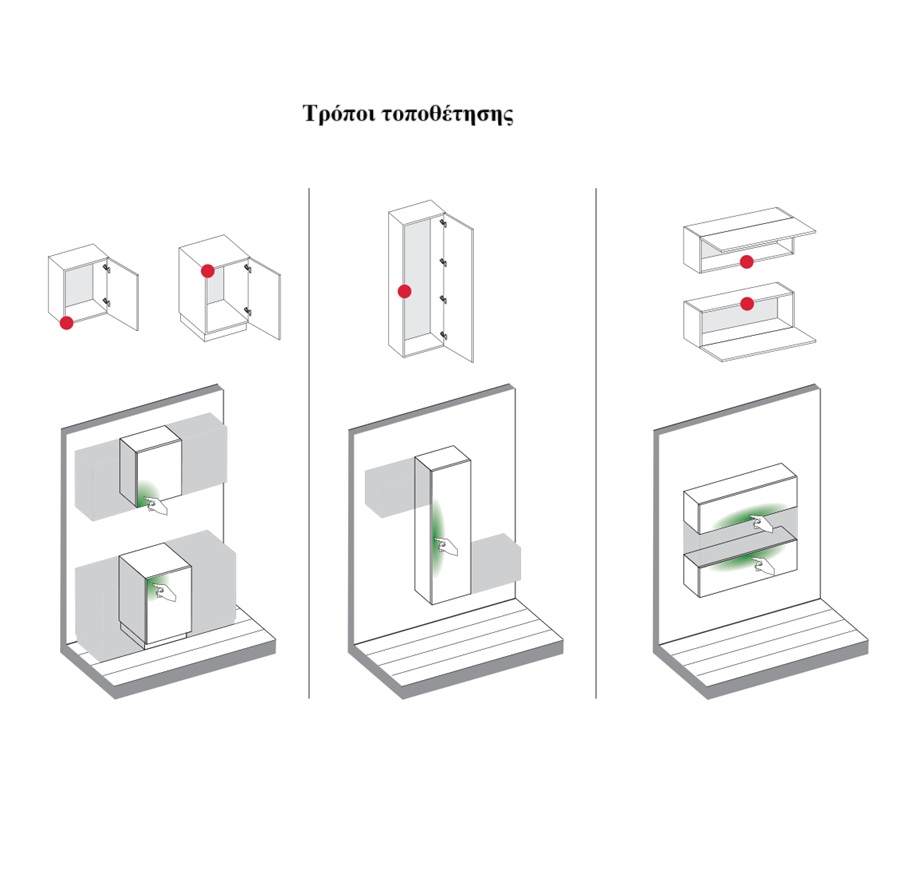 Τρόποι τοποθέτησης