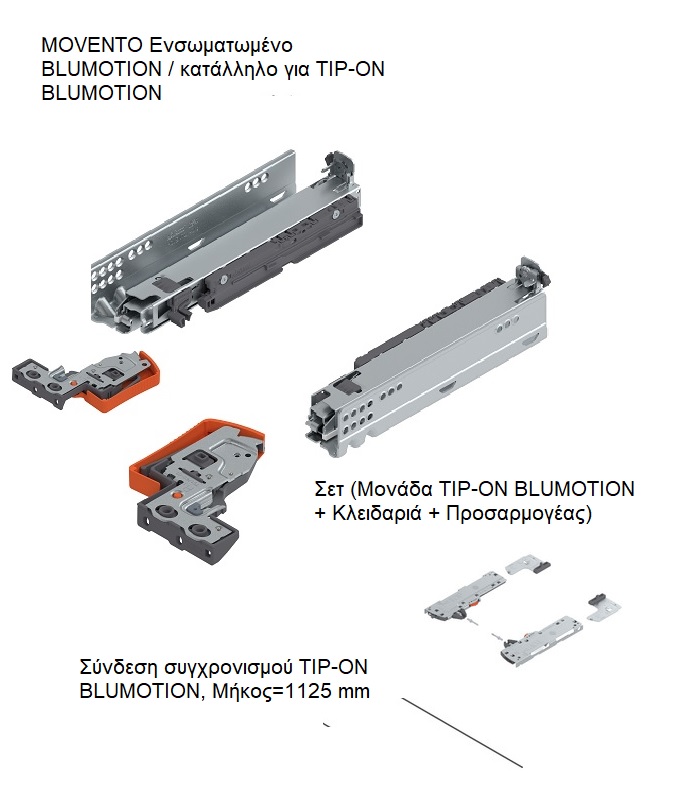 MOVENTO Ενσωματωμένο BLUMOTION / κατάλληλο για TIP-ON BLUMOTION

Σετ (Μονάδα TIP-ON BLUMOTION + Κλειδαριά + Προσαρμογέας)

Σύνδεση συγχρονισμού TIP-ON BLUMOTION, Μήκος=1125 mm